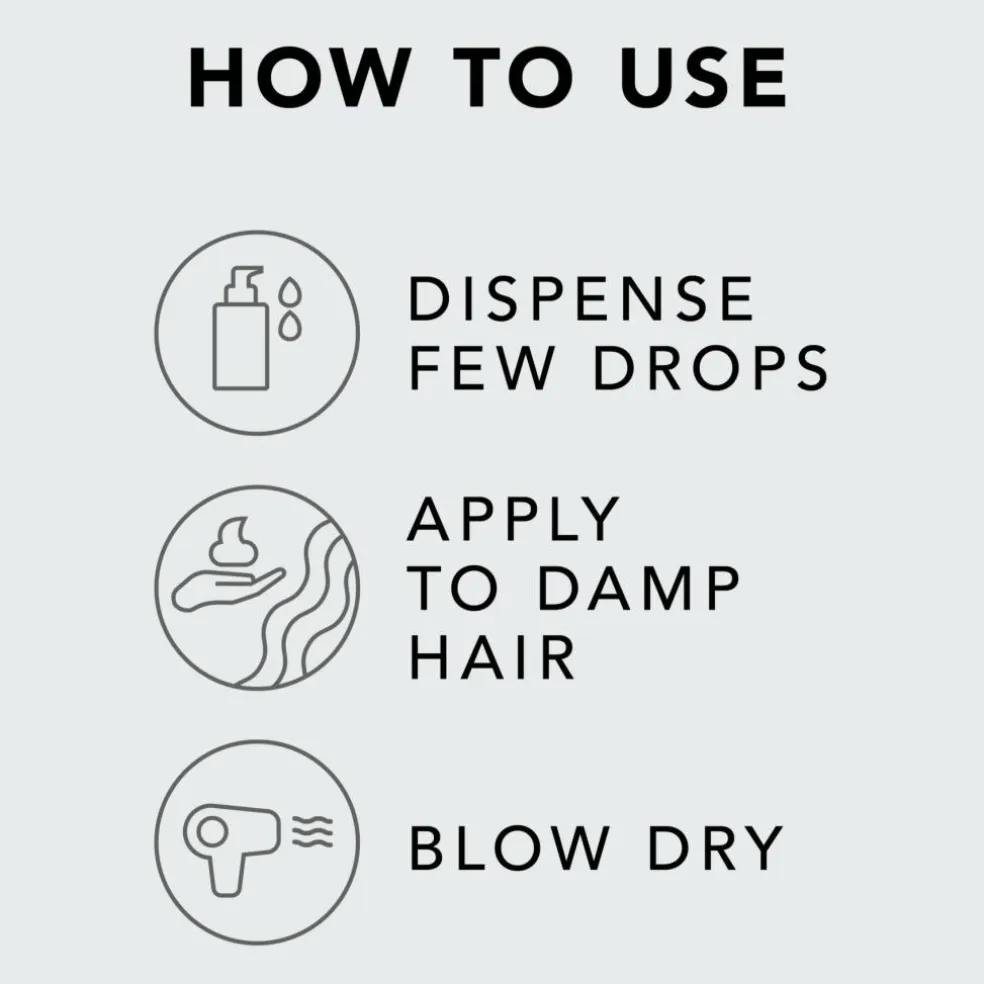 HOW TO USE

DISPENSE FEW DROPS

APPLY TO DAMP HAIR

BLOW DRY