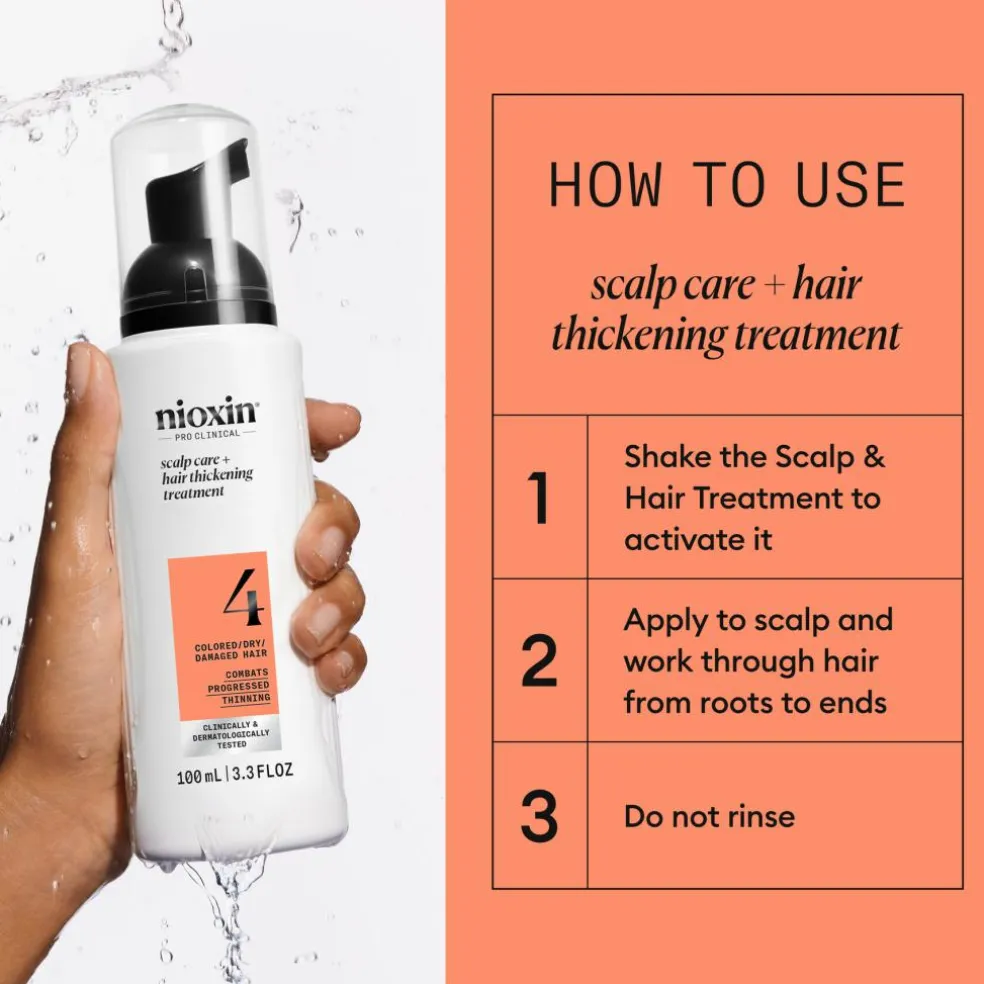 nioxin
PRO CLINICAL
scalp care + hair thickening treatment

4

COLORED/DRY/ DAMAGED HAIR
COMBATS PROGRESSED THINNING
CLINICALLY & DERMATOLOGICALLY TESTED

100 mL | 3.3 FL OZ

HOW TO USE

scalp care + hair thickening treatment

| 1 | Shake the Scalp & Hair Treatment to activate it |
|---|---|
| 2 | Apply to scalp and work through hair from roots to ends |
| 3 | Do not rinse |