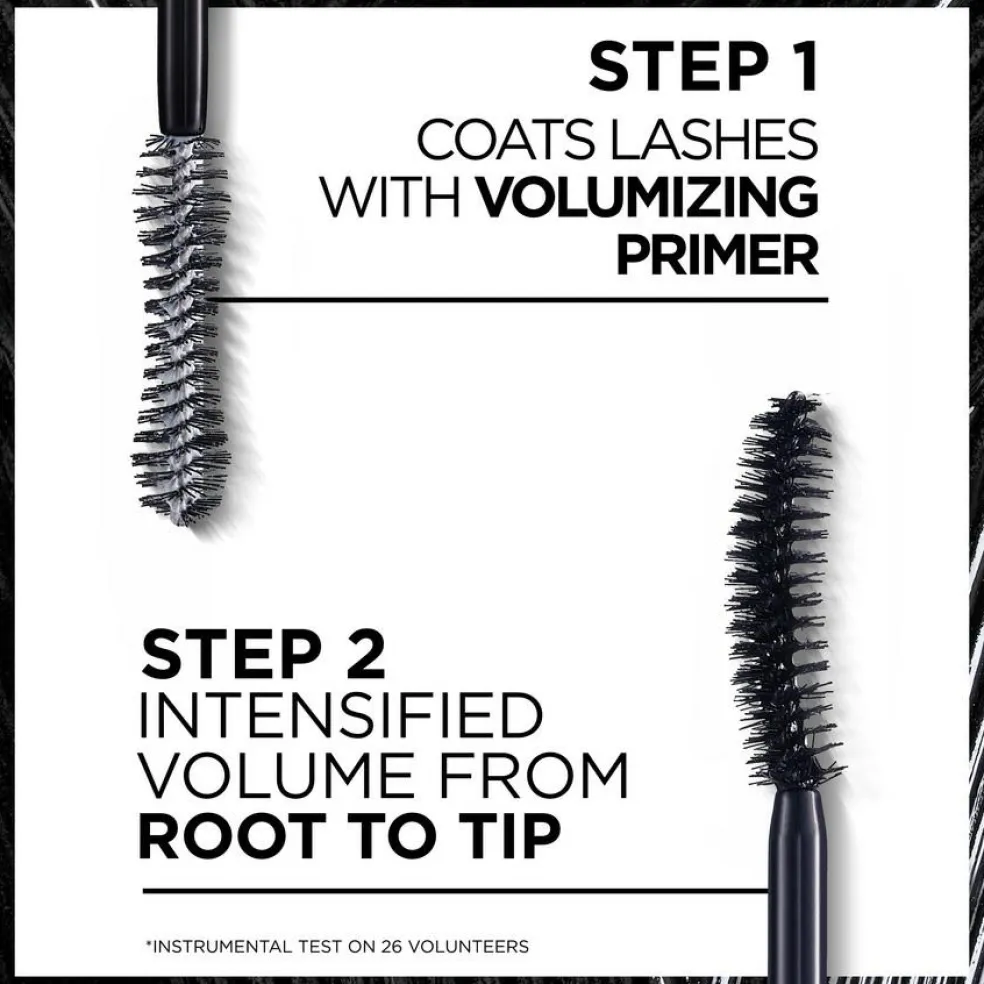 STEP 1
COATS LASHES WITH VOLUMIZING PRIMER

STEP 2
INTENSIFIED VOLUME FROM ROOT TO TIP

*INSTRUMENTAL TEST ON 26 VOLUNTEERS