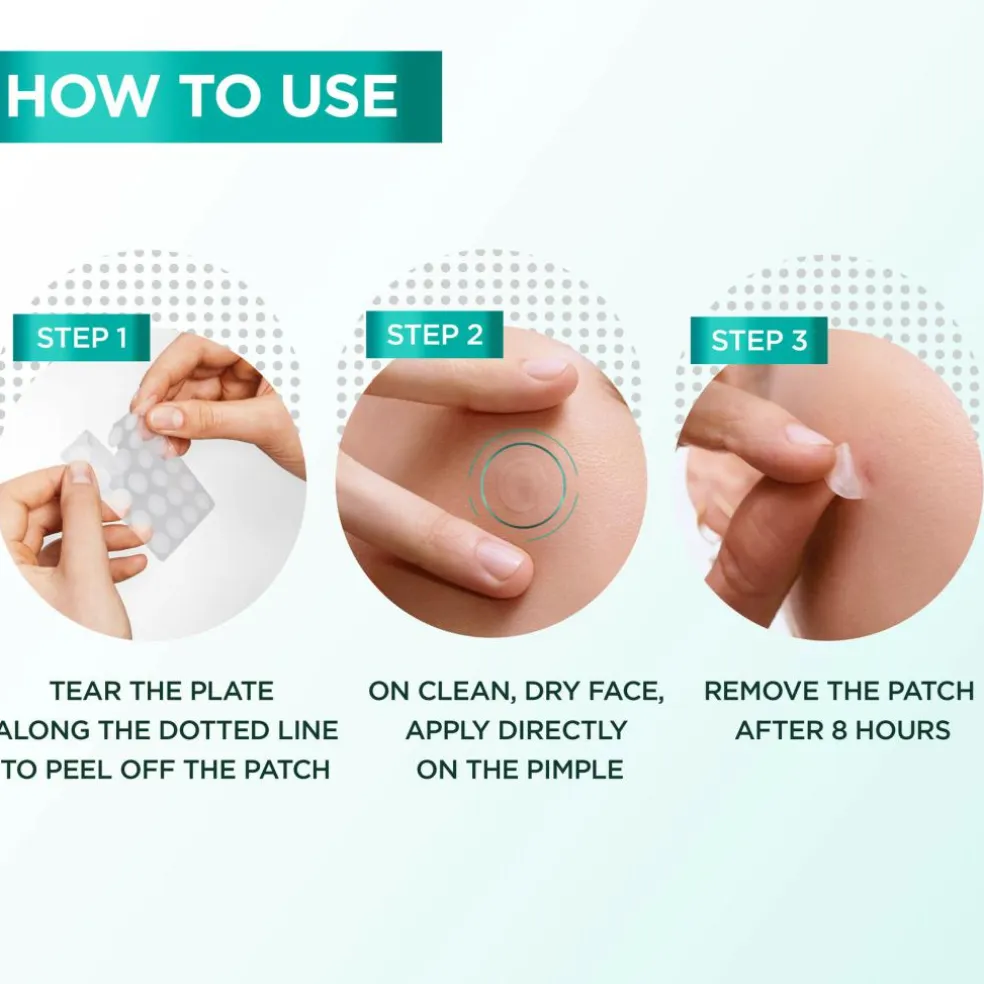 HOW TO USE

STEP 1

TEAR THE PLATE ALONG THE DOTTED LINE TO PEEL OFF THE PATCH

STEP 2

ON CLEAN, DRY FACE, APPLY DIRECTLY ON THE PIMPLE

STEP 3

REMOVE THE PATCH AFTER 8 HOURS