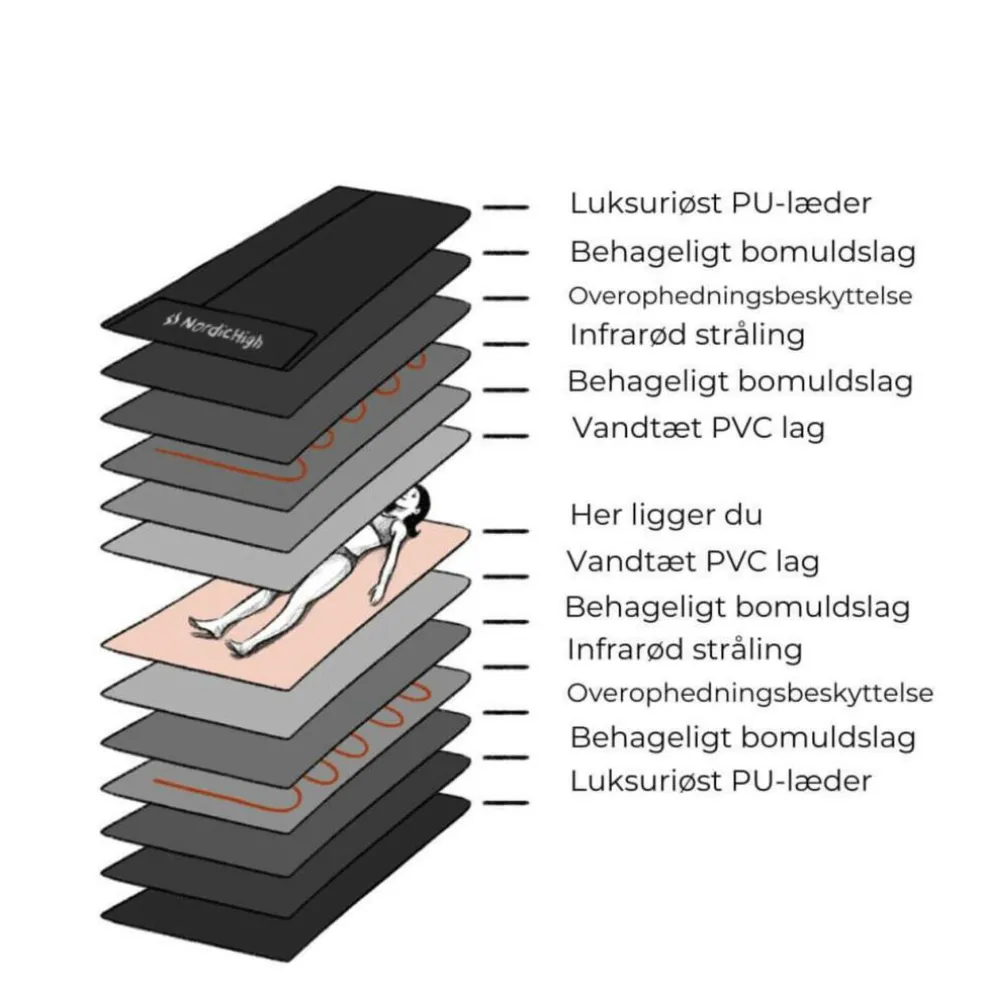 NordicHigh

Luksuriøst PU-læder
Behageligt bomuldslag
Overophedningsbeskyttelse
Infrarød stråling
Behageligt bomuldslag
Vandtæt PVC lag

Her ligger du
Vandtæt PVC lag
Behageligt bomuldslag
Infrarød stråling
Overophedningsbeskyttelse
Behageligt bomuldslag
Luksuriøst PU-læder