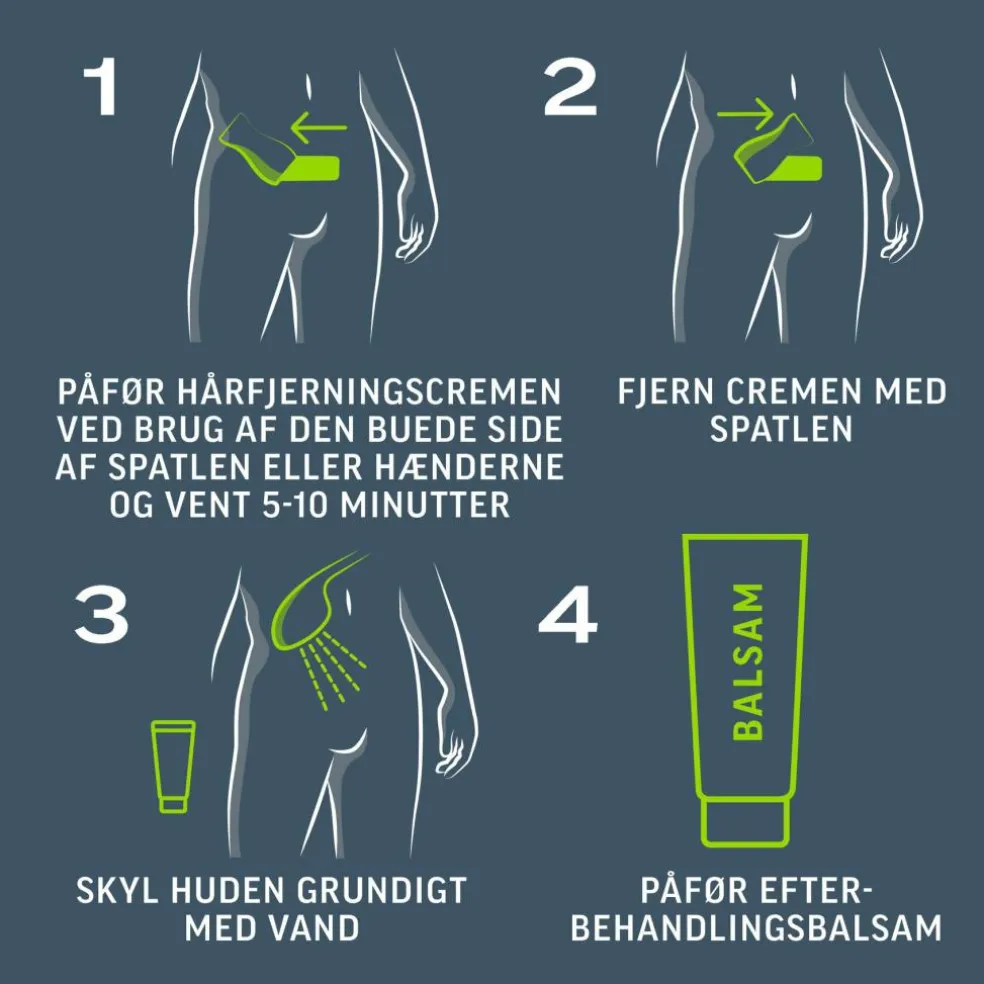 1

PÅFØR HÅRFJERNINGSCREMEN VED BRUG AF DEN BUEDE SIDE AF SPATLEN ELLER HÆNDERNE OG VENT 5-10 MINUTTER

2

FJERN CREMEN MED SPATLEN

3

SKYL HUDEN GRUNDIGT MED VAND

4

BALSAM

PÅFØR EFTERBEHANDLINGSBALSAM