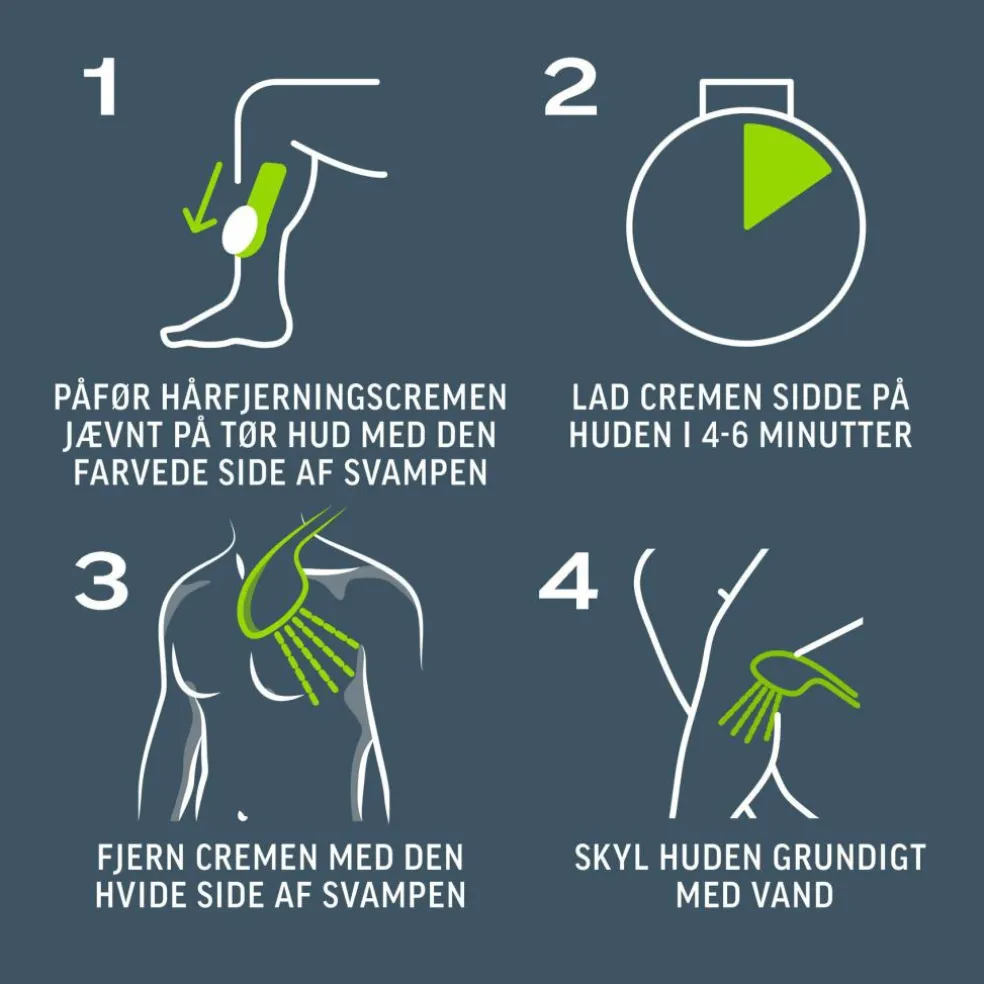 1

PÅFØR HÅRFJERNINGSCREMEN JÆVNT PÅ TØR HUD MED DEN FARVEDE SIDE AF SVAMPEN

2

LAD CREMEN SIDDE PÅ HUDEN I 4-6 MINUTTER

3

FJERN CREMEN MED DEN HVIDE SIDE AF SVAMPEN

4

SKYL HUDEN GRUNDIGT MED VAND