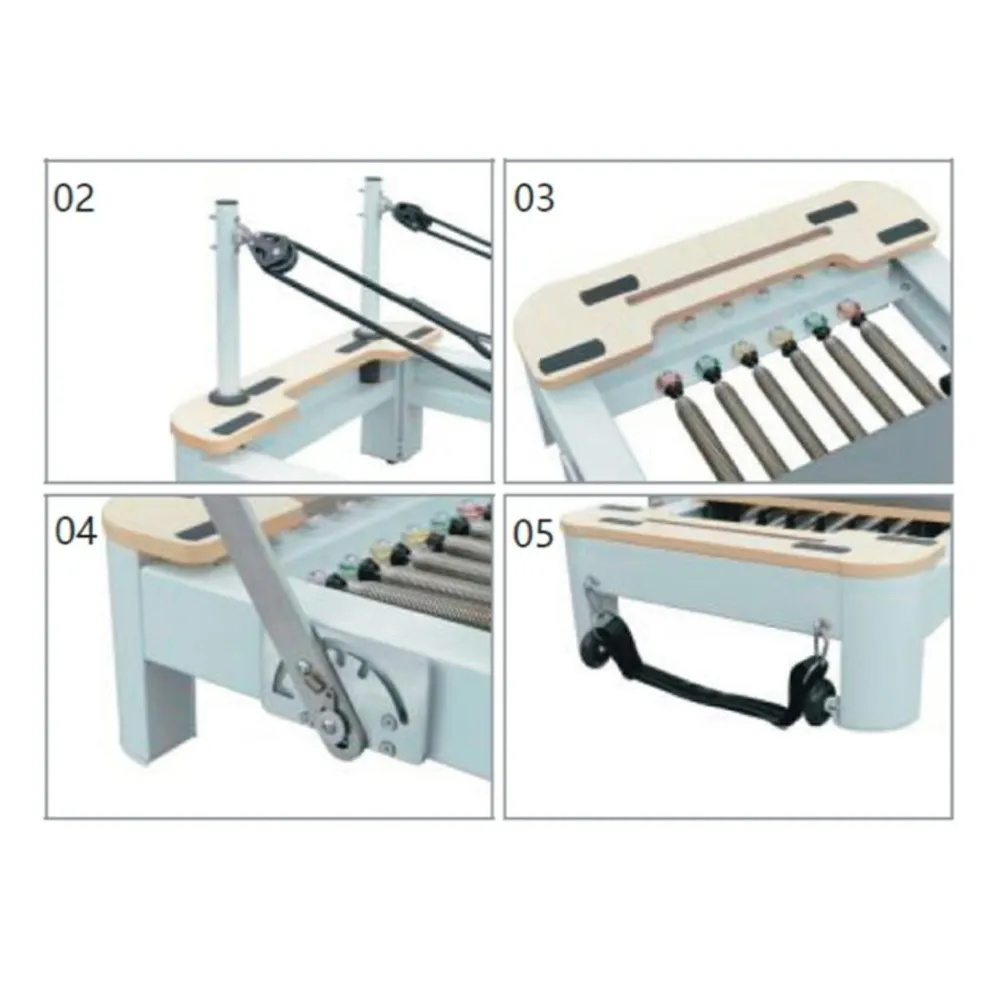 02

03

04

05