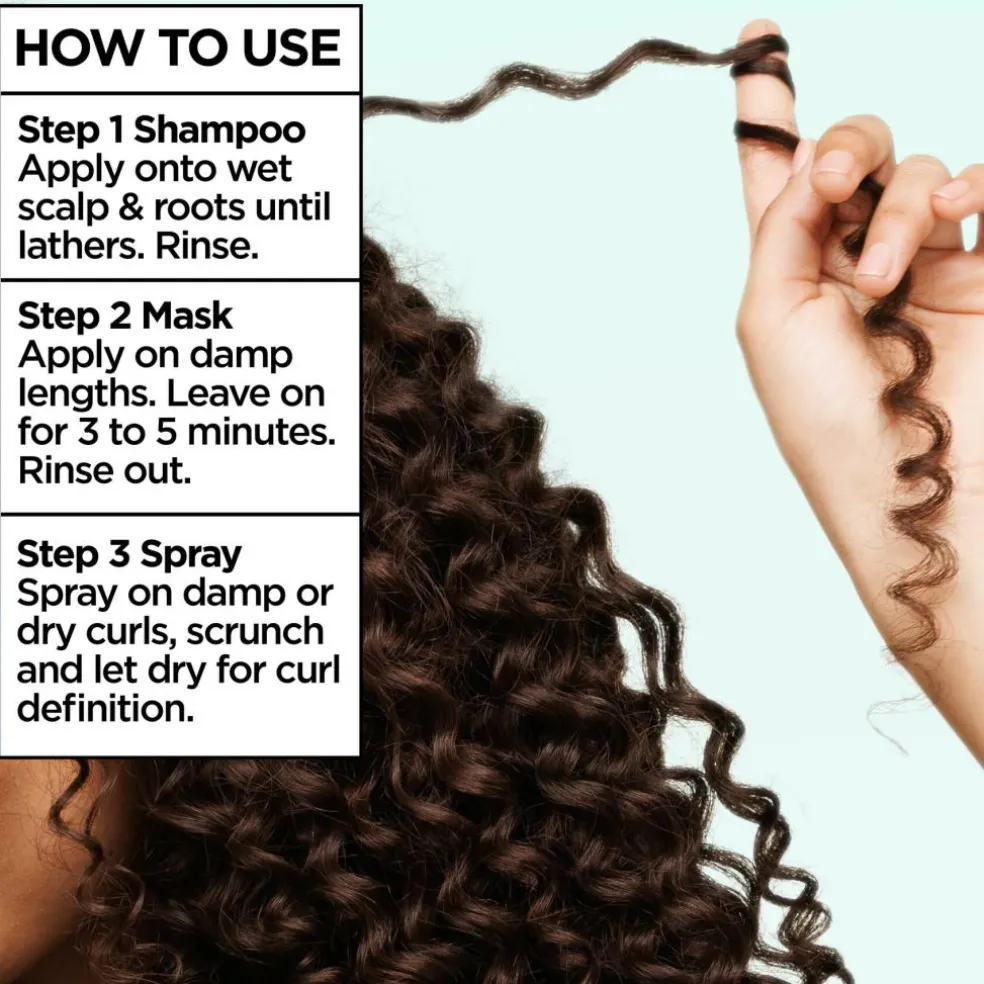 HOW TO USE

Step 1 Shampoo
Apply onto wet scalp & roots until lathers. Rinse.

Step 2 Mask
Apply on damp lengths. Leave on for 3 to 5 minutes. Rinse out.

Step 3 Spray
Spray on damp or dry curls, scrunch and let dry for curl definition.