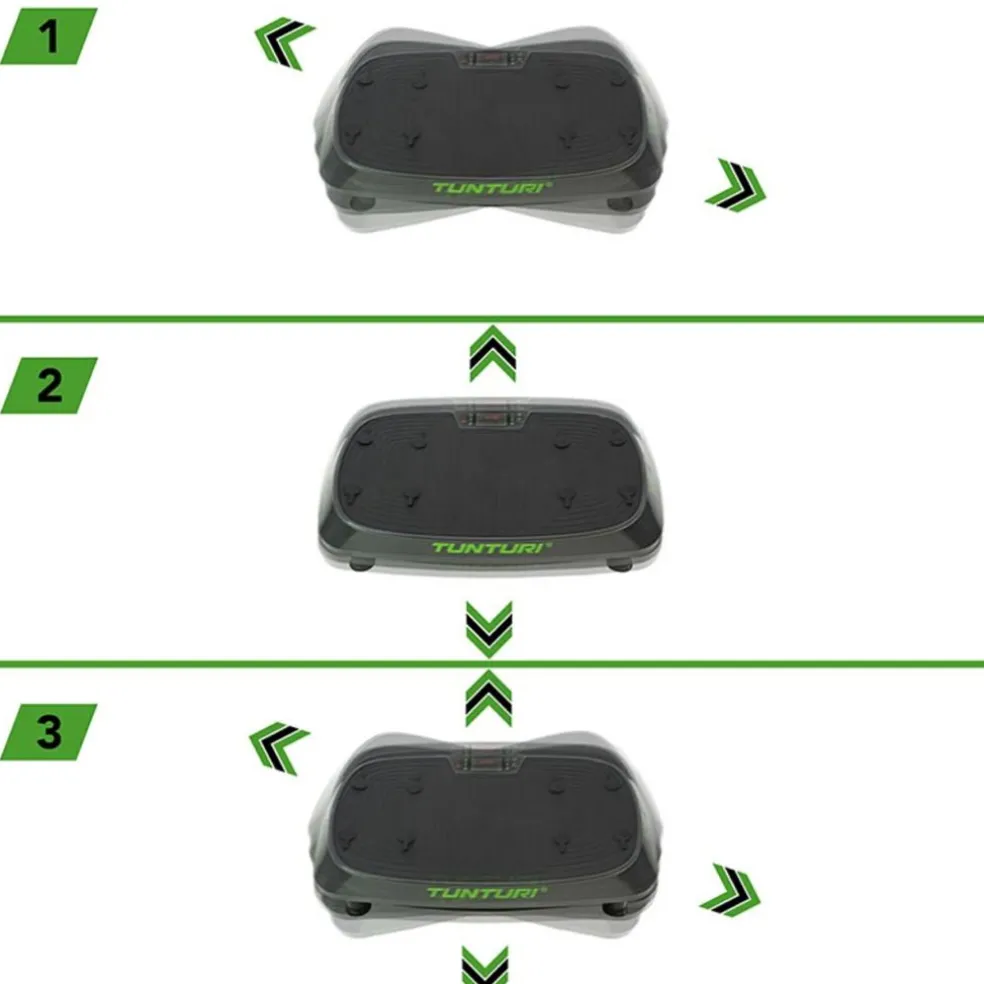 1

TUNTURI®

2

TUNTURI®

3

TUNTURI®