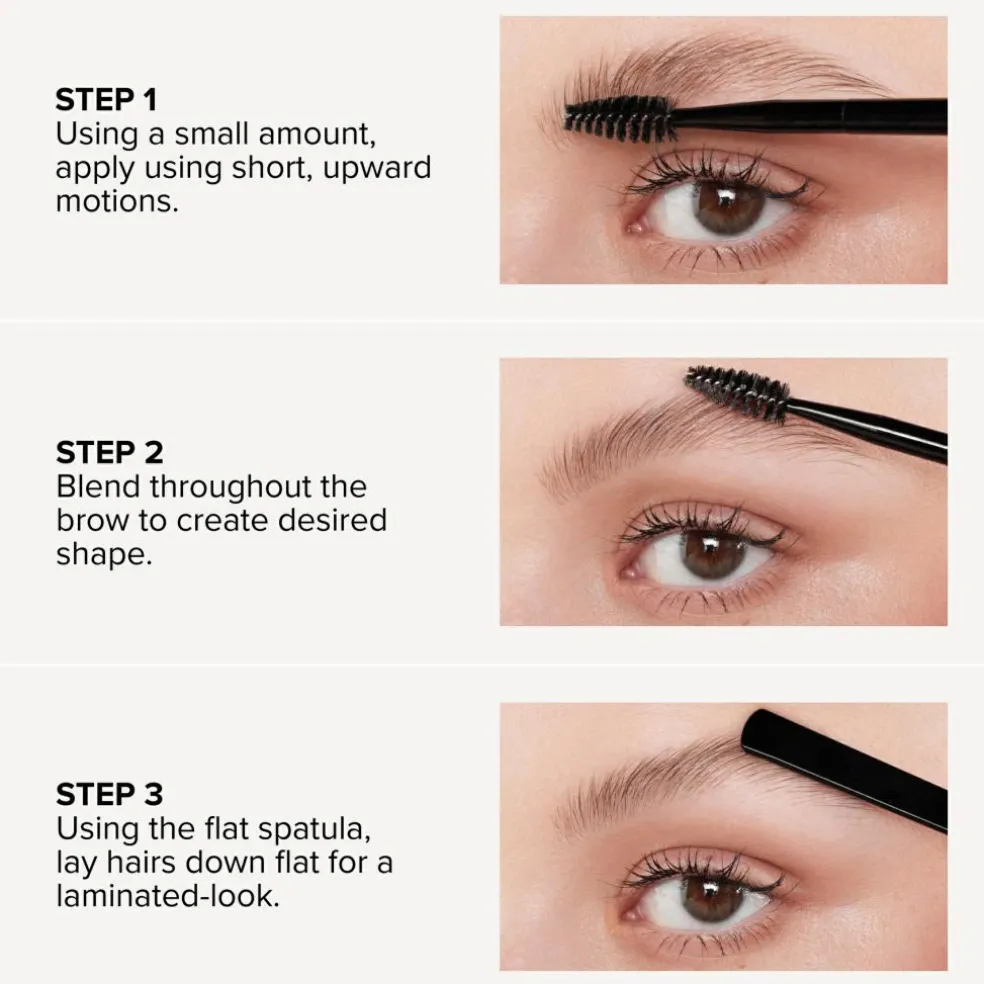 STEP 1
Using a small amount, apply using short, upward motions.

STEP 2
Blend throughout the brow to create desired shape.

STEP 3
Using the flat spatula, lay hairs down flat for a laminated-look.